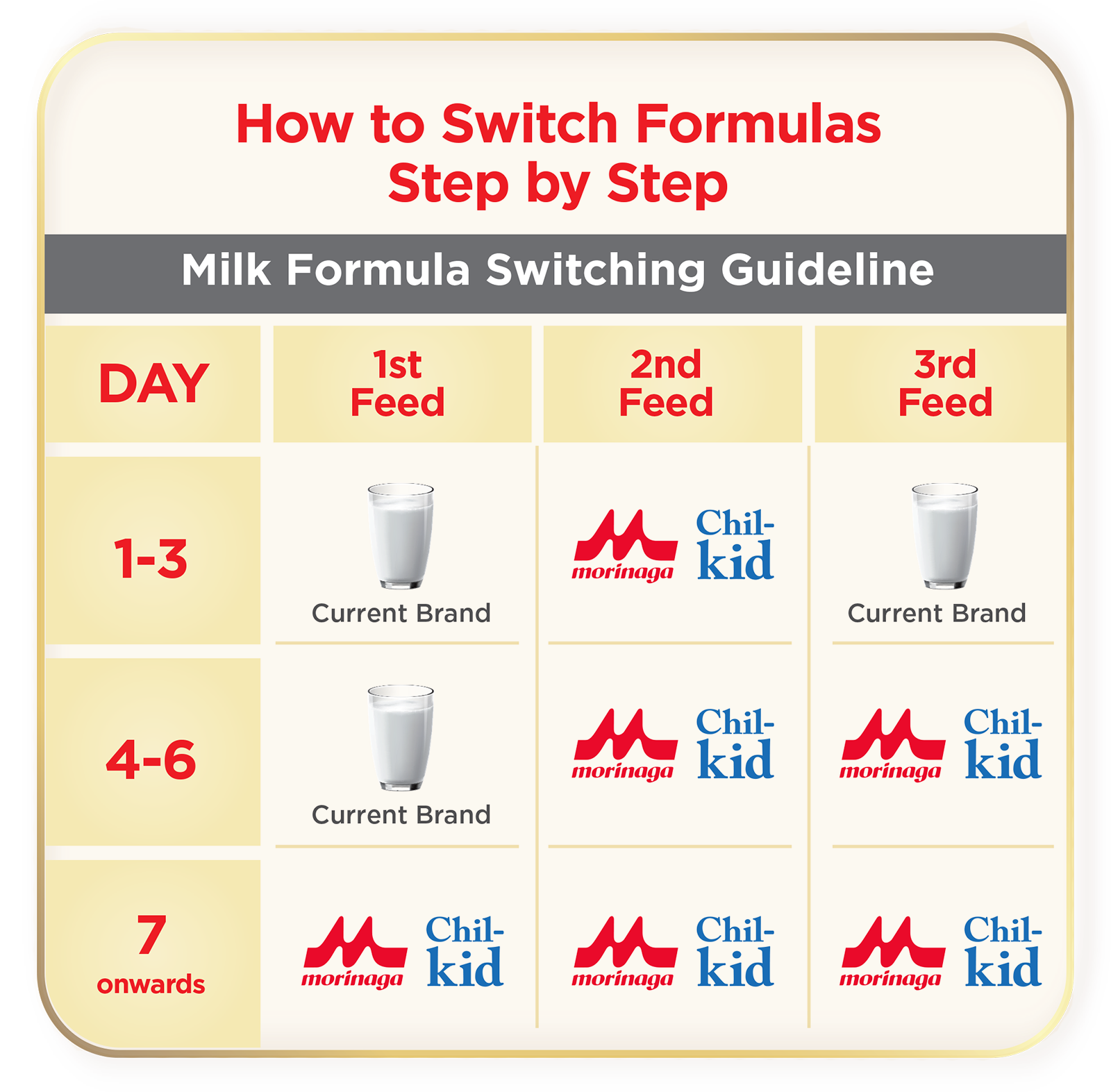 How to Switch Formulas
Step by Step

Milk Formula Switching Guideline

| DAY | 1st Feed | 2nd Feed | 3rd Feed |
|---|---|---|---|
| 1-3 | Current Brand | morinaga Chil-kid | Current Brand |
| 4-6 | Current Brand | morinaga Chil-kid | morinaga Chil-kid |
| 7 onwards | morinaga Chil-kid | morinaga Chil-kid | morinaga Chil-kid |